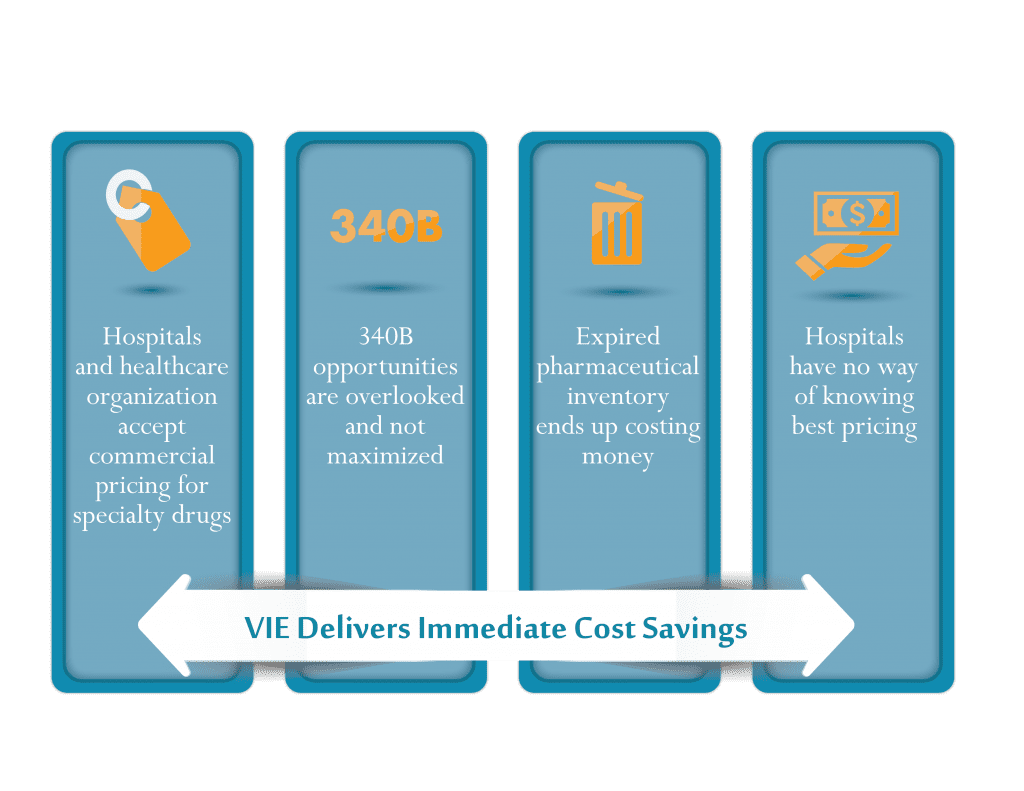 Hospitals and healthcare organization accept commercial pricing for specialty drugs

340B

340B opportunities are overlooked and not maximized

Expired pharmaceutical inventory ends up costing money

$

Hospitals have no way of knowing best pricing

VIE Delivers Immediate Cost Savings